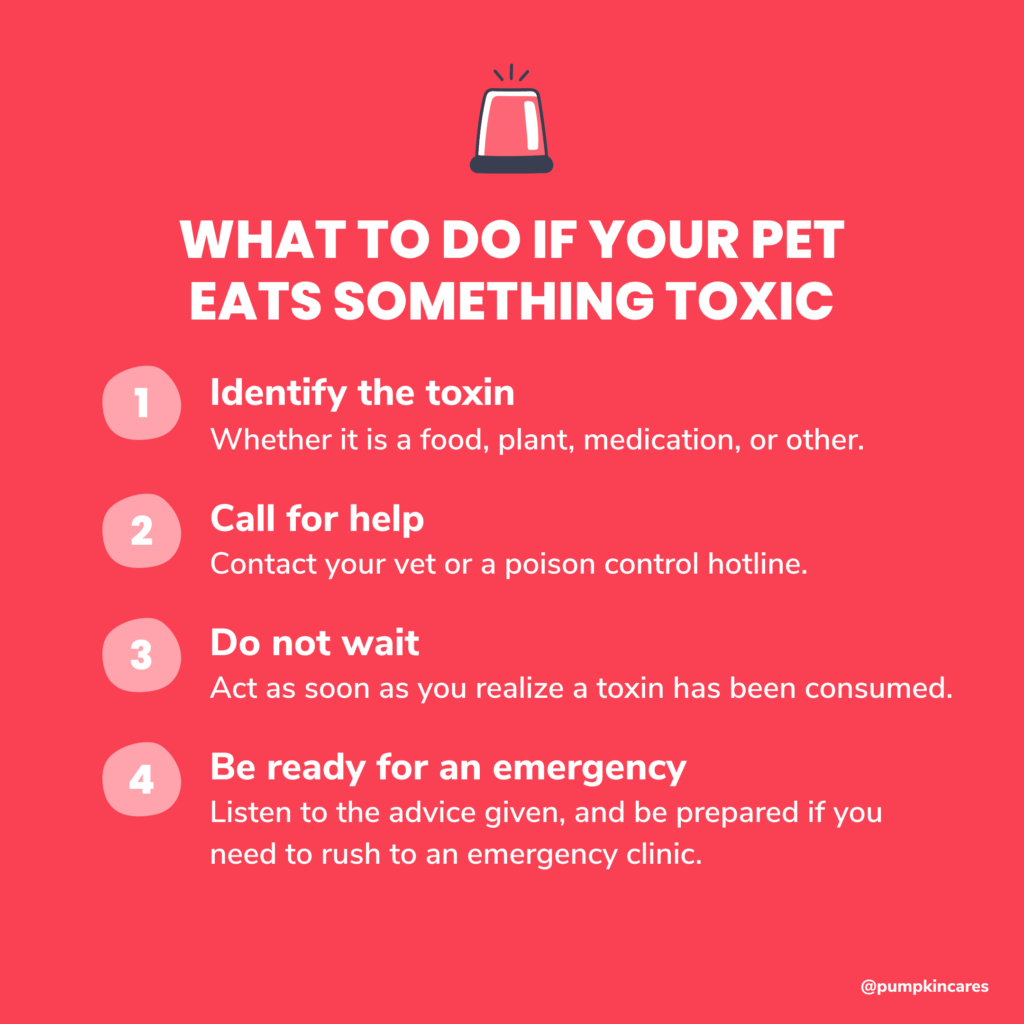 WHAT TO DO IF YOUR PET EATS SOMETHING TOXIC

1 Identify the toxin
Whether it is a food, plant, medication, or other.

2 Call for help
Contact your vet or a poison control hotline.

3 Do not wait
Act as soon as you realize a toxin has been consumed.

4 Be ready for an emergency
Listen to the advice given, and be prepared if you need to rush to an emergency clinic.

@pumpkincares